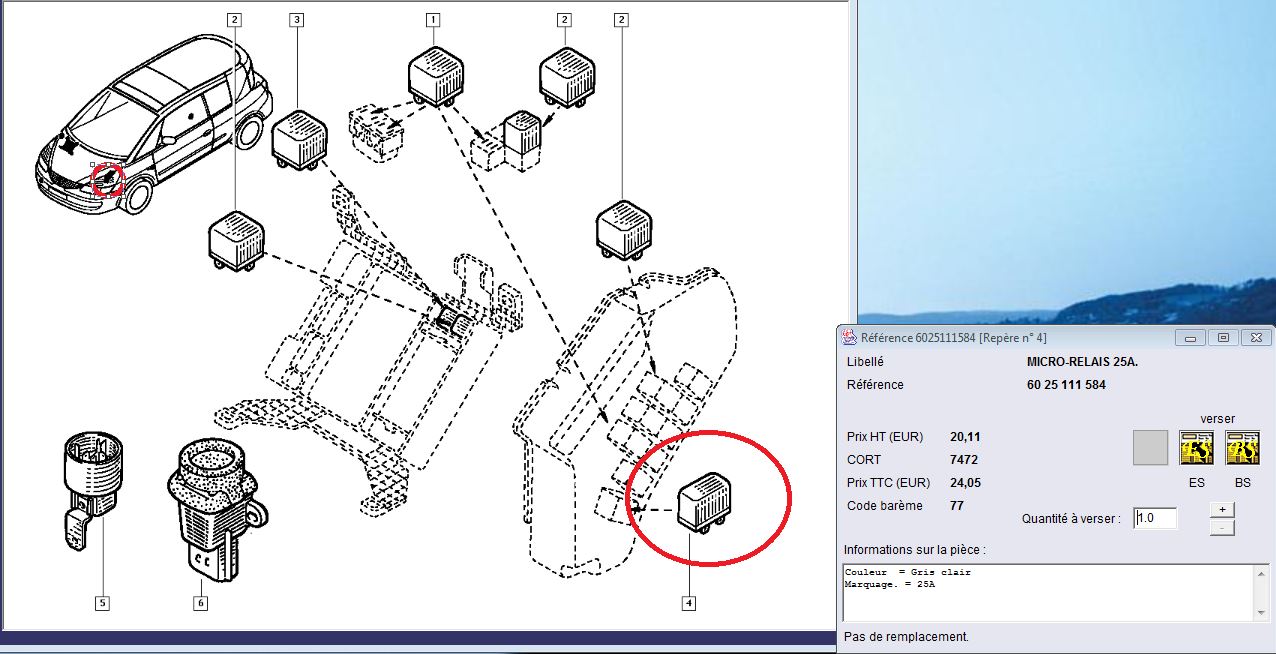 2
3
1
2
2
5
6
4

Référence 6025111584 [Repère n° 4]

Libellé MICRO-RELAIS 25A.
Référence 60 25 111 584

verser
Prix HT (EUR) 20,11
CORT 7472
Prix TTC (EUR) 24,05
Code barème 77
ES BS
Quantité à verser : 1.0
+
-

Informations sur la pièce :
Couleur = Gris clair
Marquage. = 25A

Pas de remplacement.