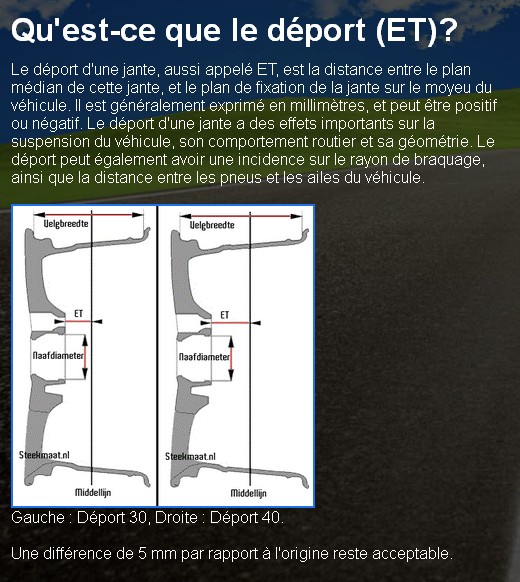 Qu'est-ce que le déport (ET)?

Le déport d'une jante, aussi appelé ET, est la distance entre le plan médian de cette jante, et le plan de fixation de la jante sur le moyeu du véhicule. Il est généralement exprimé en millimètres, et peut être positif ou négatif. Le déport d'une jante a des effets importants sur la suspension du véhicule, son comportement routier et sa géométrie. Le déport peut également avoir une incidence sur le rayon de braquage, ainsi que la distance entre les pneus et les ailes du véhicule.

Velgbreedte
ET
Naafdiameter
Steekmaat.nl
Middellijn

Velgbreedte
ET
Naafdiameter
Steekmaat.nl
Middellijn

Gauche : Déport 30, Droite : Déport 40.

Une différence de 5 mm par rapport à l'origine reste acceptable.