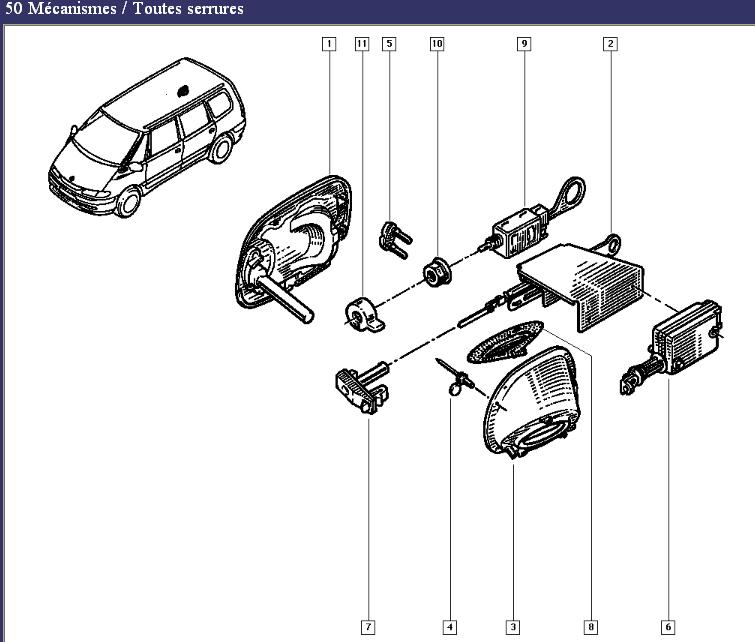 50 Mécanismes / Toutes serrures

1
11
5
10
9
2

7
4
3
8
6