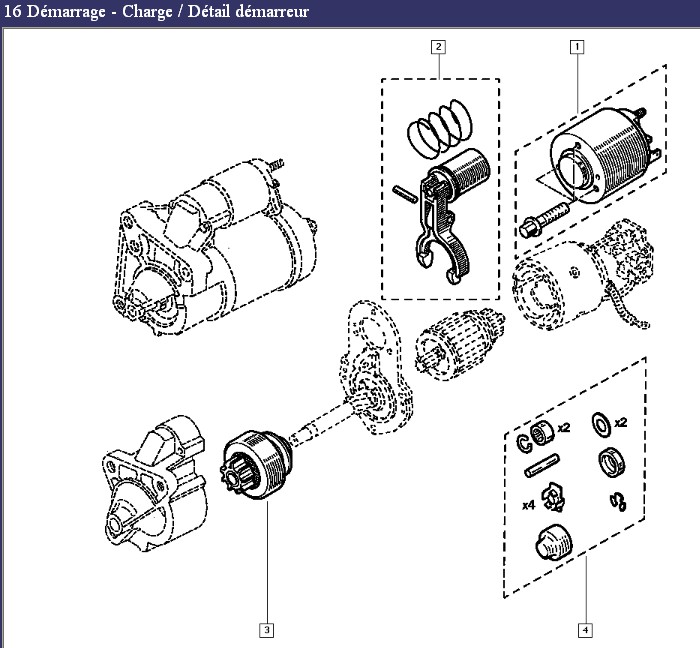 16 Démarrage - Charge / Détail démarreur

2

1

x2

x2

x4

3

4