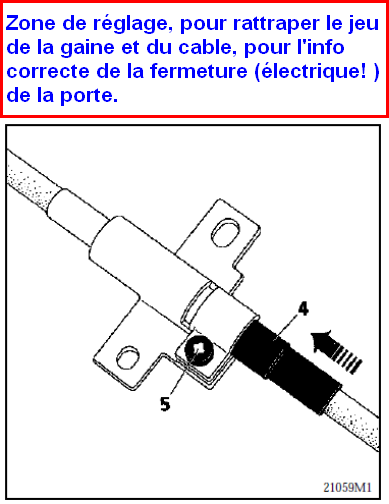 Zone de réglage, pour rattraper le jeu de la gaine et du cable, pour l'info correcte de la fermeture (électrique! ) de la porte.

4

5

21059M1