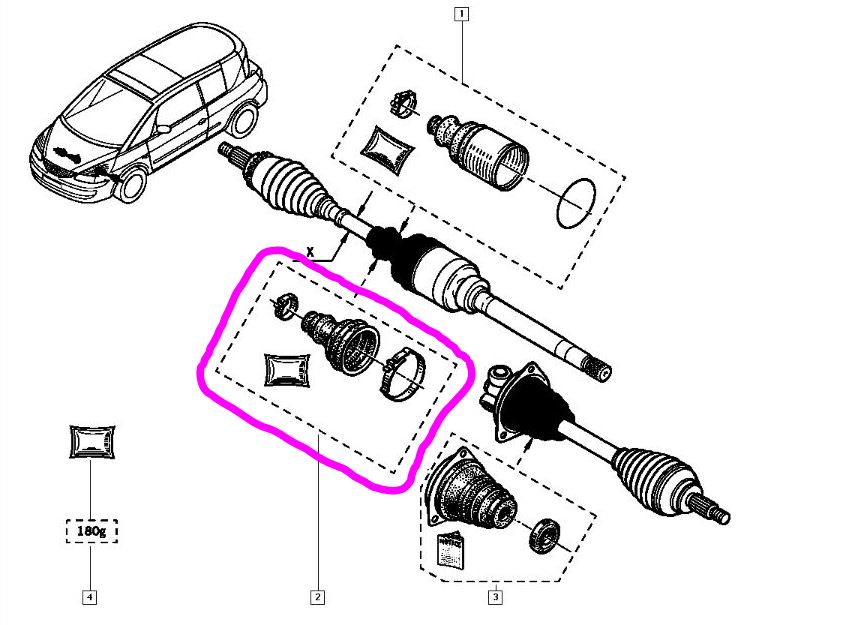 1

X

180g

4

2

3