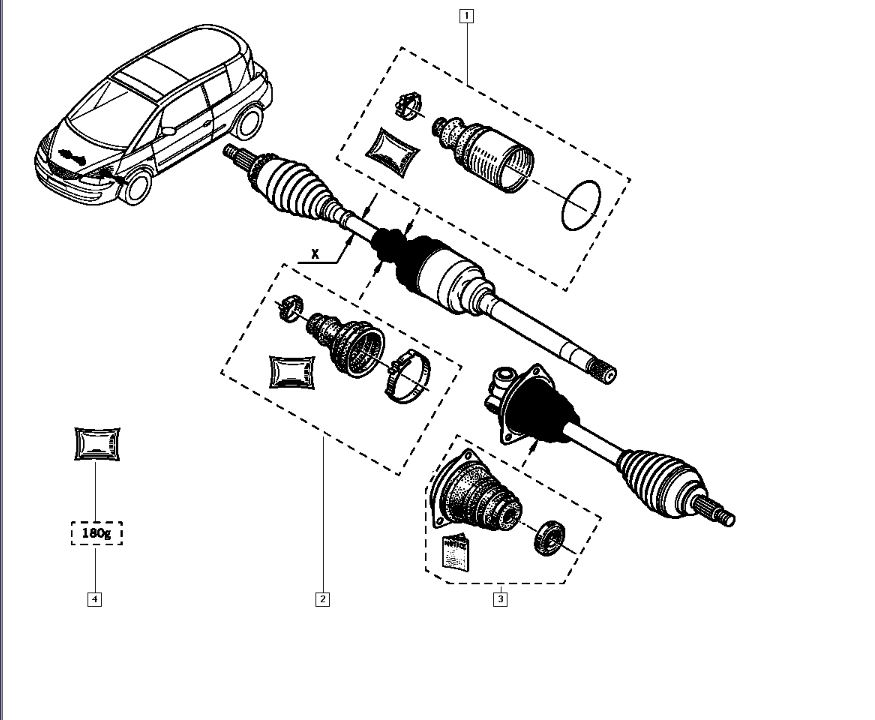 1

X

180g

4

2

3