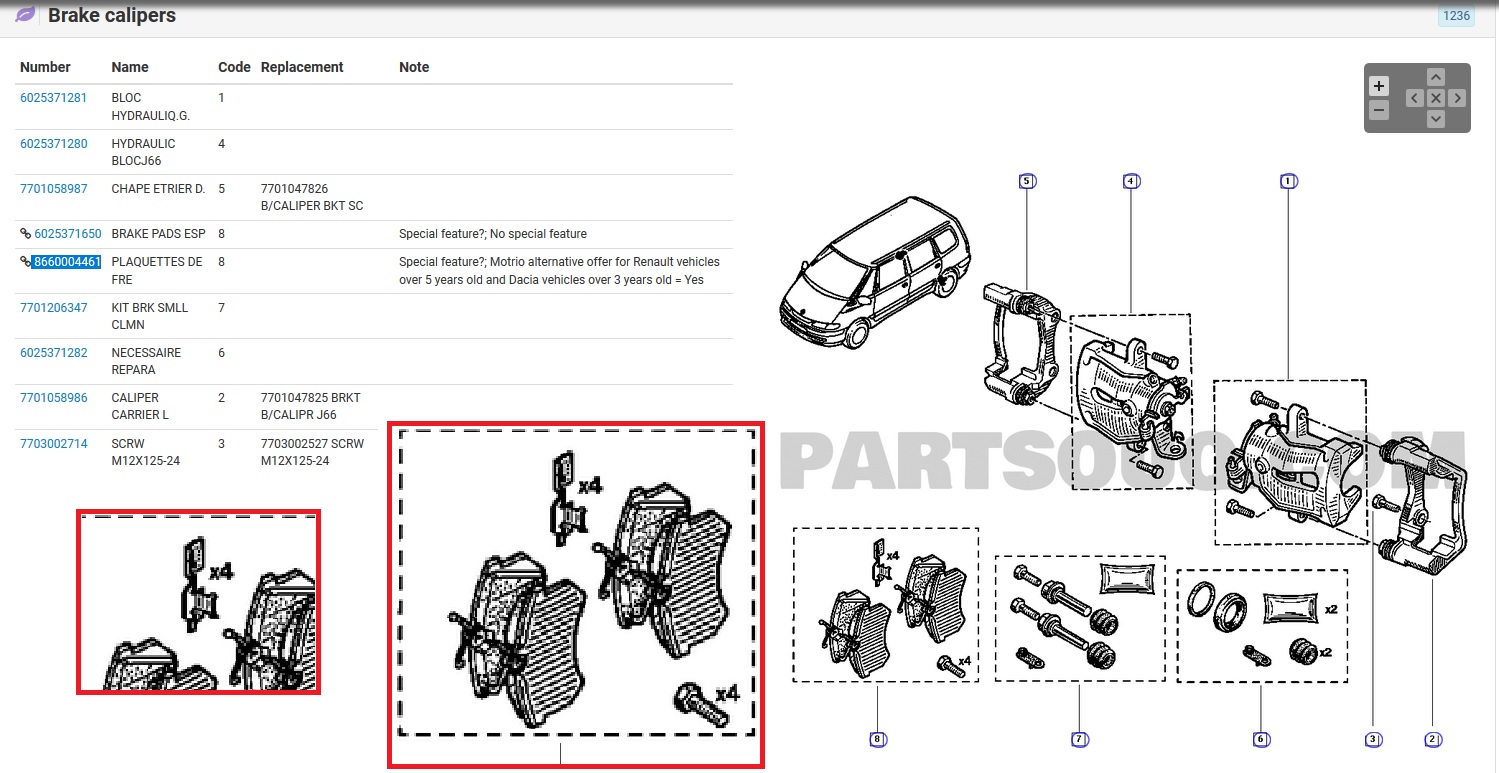 Brake calipers

1236

| Number | Name | Code | Replacement | Note |
|---|---|---|---|---|
| 6025371281 | BLOC HYDRAULIQ.G. | 1 | | |
| 6025371280 | HYDRAULIC BLOCJ66 | 4 | | |
| 7701058987 | CHAPE ETRIER D. | 5 | 7701047826 B/CALIPER BKT SC | |
| 6025371650 | BRAKE PADS ESP | 8 | | Special feature?; No special feature |
| 8660004461 | PLAQUETTES DE FRE | 8 | | Special feature?; Motrio alternative offer for Renault vehicles over 5 years old and Dacia vehicles over 3 years old = Yes |
| 7701206347 | KIT BRK SMLL CLMN | 7 | | |
| 6025371282 | NECESSAIRE REPARA | 6 | | |
| 7701058986 | CALIPER CARRIER L | 2 | 7701047825 BRKT B/CALIPR J66 | |
| 7703002714 | SCRW M12X125-24 | 3 | 7703002527 SCRW M12X125-24 | |

x4

x4

x4

PARTSOUQ.COM

5 4 1

x4

x4

x2

x2

8 7 6 3 2