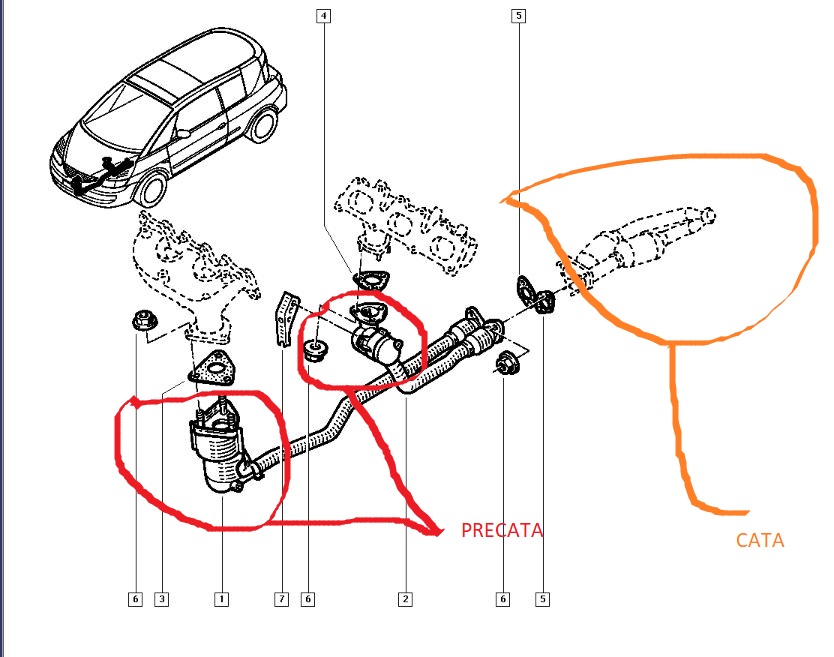 4
5
PRECATA
CATA
6
3
1
7
6
2
6
5