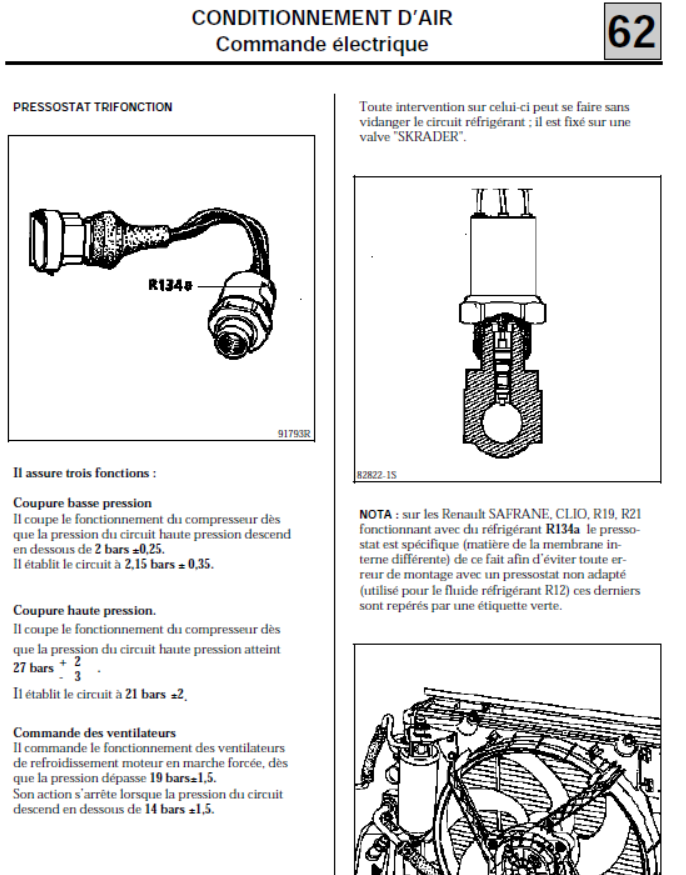 CONDITIONNEMENT D'AIR
Commande électrique

62

PRESSOSTAT TRIFONCTION

R134a

91793R

Il assure trois fonctions :

Coupure basse pression
Il coupe le fonctionnement du compresseur dès que la pression du circuit haute pression descend en dessous de 2 bars ±0,25.
Il établit le circuit à 2,15 bars ± 0,35.

Coupure haute pression.
Il coupe le fonctionnement du compresseur dès que la pression du circuit haute pression atteint 27 bars $^{+2}_{-3}$ .
Il établit le circuit à 21 bars ±2.

Commande des ventilateurs
Il commande le fonctionnement des ventilateurs de refroidissement moteur en marche forcée, dès que la pression dépasse 19 bars±1,5.
Son action s'arrête lorsque la pression du circuit descend en dessous de 14 bars ±1,5.

Toute intervention sur celui-ci peut se faire sans vidanger le circuit réfrigérant ; il est fixé sur une valve "SKRADER".

82822-1S

NOTA : sur les Renault SAFRANE, CLIO, R19, R21 fonctionnant avec du réfrigérant R134a le pressostat est spécifique (matière de la membrane interne différente) de ce fait afin d'éviter toute erreur de montage avec un pressostat non adapté (utilisé pour le fluide réfrigérant R12) ces derniers sont repérés par une étiquette verte.