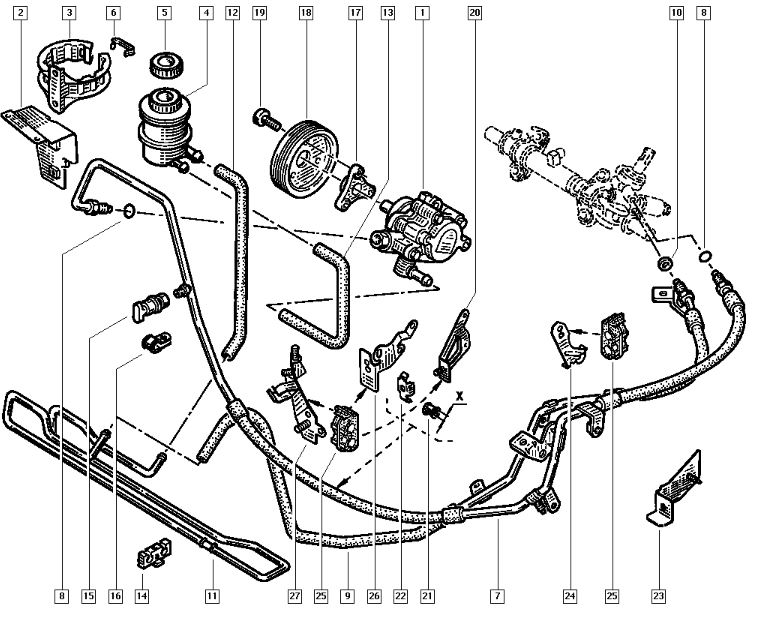 2
3
6
5
4
12
19
18
17
13
1
20
10
8
X
8
15
16
14
11
27
25
9
26
22
21
7
24
25
23