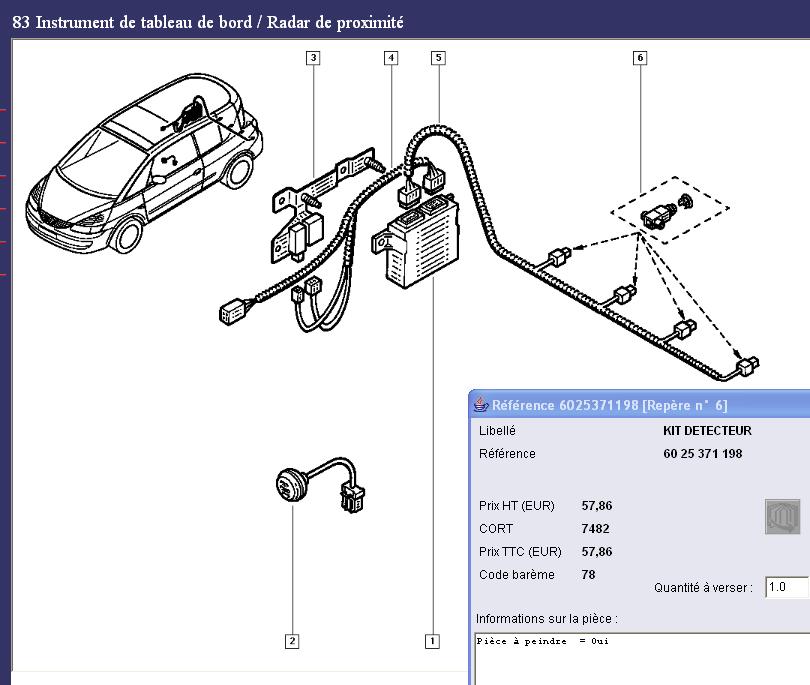 83 Instrument de tableau de bord / Radar de proximité

3
4
5
6
2
1

Référence 6025371198 [Repère n° 6]

Libellé	KIT DETECTEUR
Référence	60 25 371 198

Prix HT (EUR)	57,86
CORT	7482
Prix TTC (EUR)	57,86
Code barème	78

Quantité à verser : 1.0

Informations sur la pièce :

Pièce à peindre = Oui