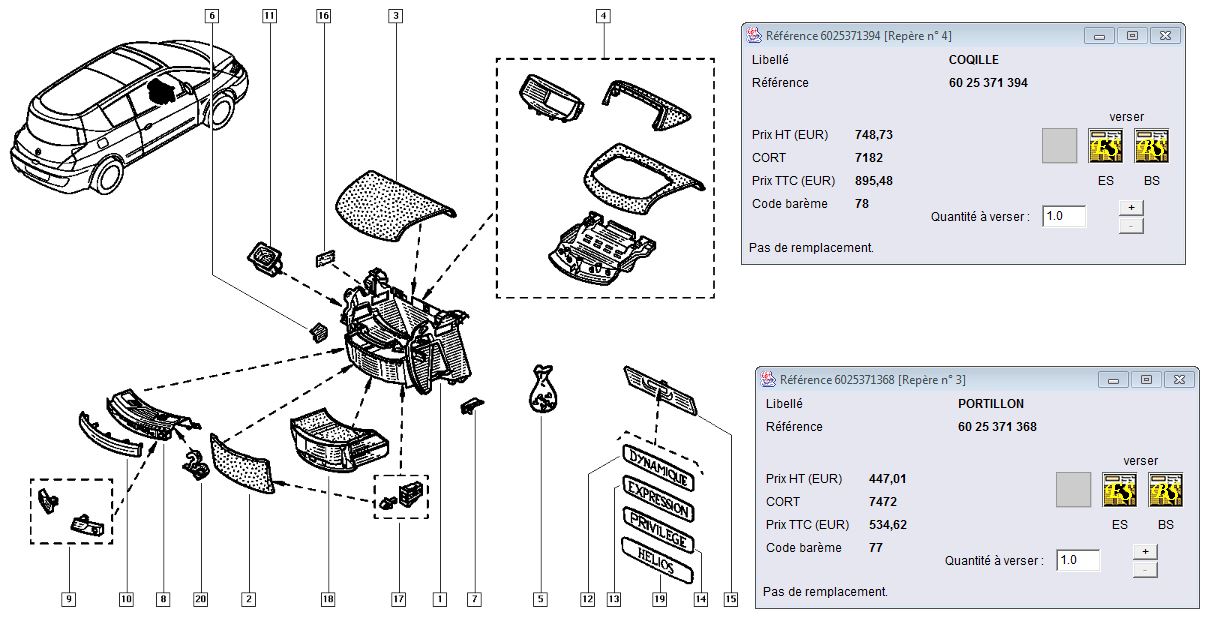 6 11 16 3 4

DYNAMIQUE
EXPRESSION
PRIVILEGE
HELIOS

9 10 8 20 2 18 17 1 7 5 12 13 19 14 15

Référence 6025371394 [Repère n° 4]
Libellé COQILLE
Référence 60 25 371 394
verser
Prix HT (EUR) 748,73
CORT 7182
Prix TTC (EUR) 895,48
ES BS
Code barème 78
Quantité à verser : 1.0
+
-
Pas de remplacement.

Référence 6025371368 [Repère n° 3]
Libellé PORTILLON
Référence 60 25 371 368
verser
Prix HT (EUR) 447,01
CORT 7472
Prix TTC (EUR) 534,62
ES BS
Code barème 77
Quantité à verser : 1.0
+
-
Pas de remplacement.