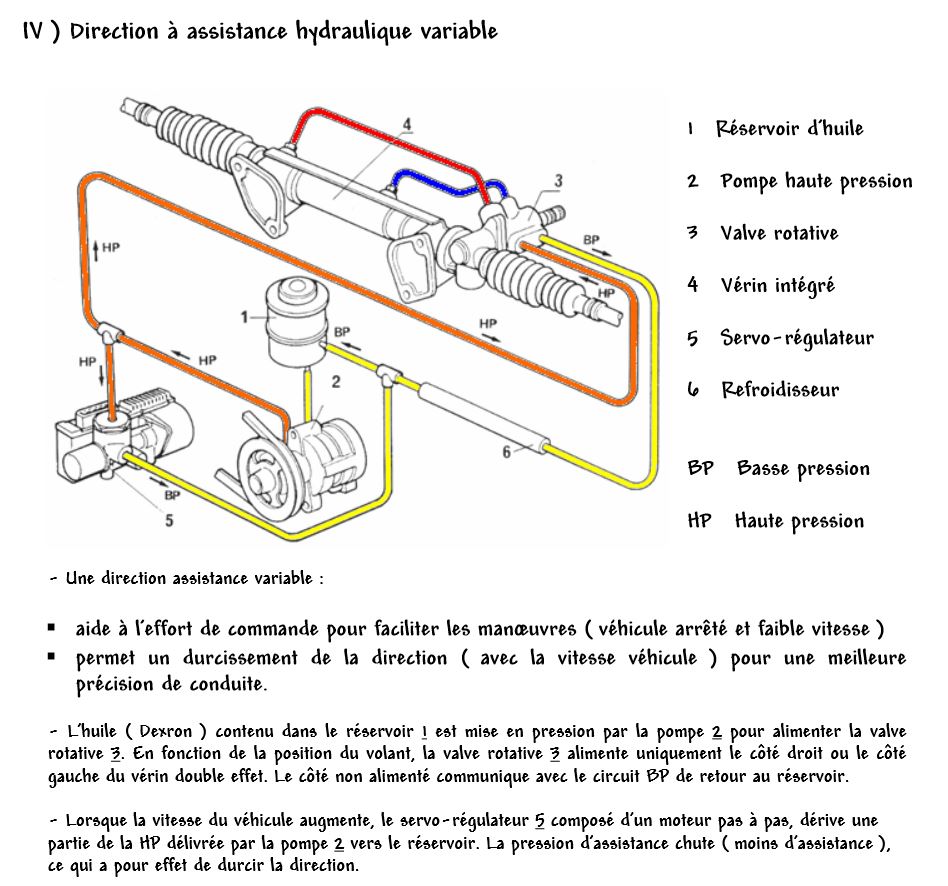 IV ) Direction à assistance hydraulique variable

4

3

HP

BP

HP

1

BP

HP

HP

HP

2

6

BP

5

1 Réservoir d'huile

2 Pompe haute pression

3 Valve rotative

4 Vérin intégré

5 Servo-régulateur

6 Refroidisseur

BP Basse pression

HP Haute pression

- Une direction assistance variable :

▪ aide à l'effort de commande pour faciliter les manœuvres ( véhicule arrêté et faible vitesse )
▪ permet un durcissement de la direction ( avec la vitesse véhicule ) pour une meilleure précision de conduite.

- L'huile ( Dexron ) contenu dans le réservoir 1 est mise en pression par la pompe 2 pour alimenter la valve rotative 3. En fonction de la position du volant, la valve rotative 3 alimente uniquement le côté droit ou le côté gauche du vérin double effet. Le côté non alimenté communique avec le circuit BP de retour au réservoir.

- Lorsque la vitesse du véhicule augmente, le servo-régulateur 5 composé d'un moteur pas à pas, dérive une partie de la HP délivrée par la pompe 2 vers le réservoir. La pression d'assistance chute ( moins d'assistance ), ce qui a pour effet de durcir la direction.