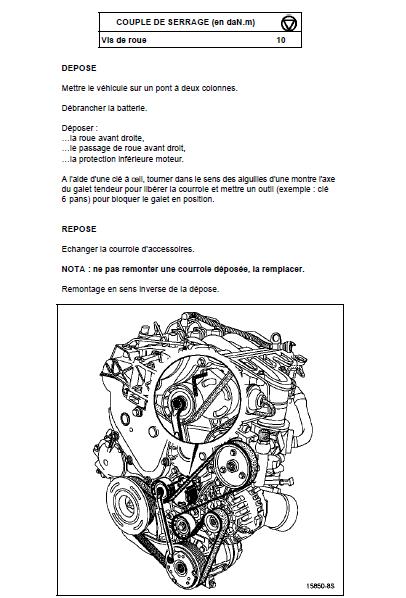 | COUPLE DE SERRAGE (en daN.m) | |
|---|---|
| Vis de roue | 10 |

DEPOSE

Mettre le véhicule sur un pont à deux colonnes.

Débrancher la batterie.

Déposer :
...la roue avant droite,
...le passage de roue avant droit,
...la protection inférieure moteur.

A l'aide d'une clé à œil, tourner dans le sens des aiguilles d'une montre l'axe du galet tendeur pour libérer la courroie et mettre un outil (exemple : clé 6 pans) pour bloquer le galet en position.

REPOSE

Echanger la courroie d'accessoires.

NOTA : ne pas remonter une courroie déposée, la remplacer.

Remontage en sens inverse de la dépose.

15850-8S