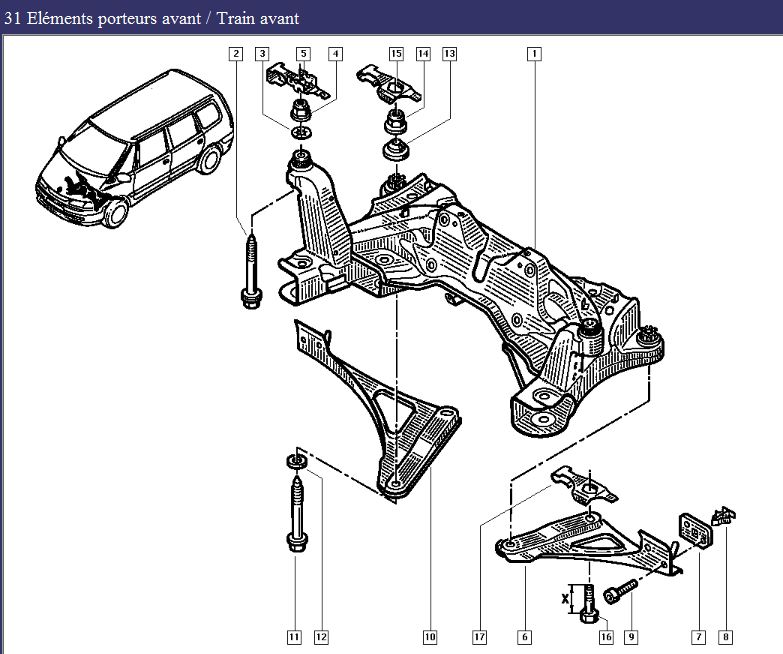 31 Eléments porteurs avant / Train avant

2
3
5
4
15
14
13
1

X

11
12
10
17
6
16
9
7
8