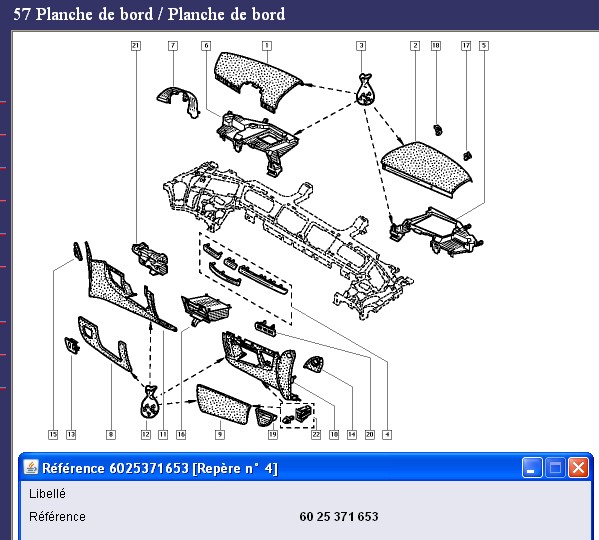 57 Planche de bord / Planche de bord

21 7 6 1 3 2 18 17 5

15 13 8 12 11 16 9 19 22 10 14 20 4

Référence 6025371653 [Repère n° 4]

Libellé

Référence 60 25 371 653