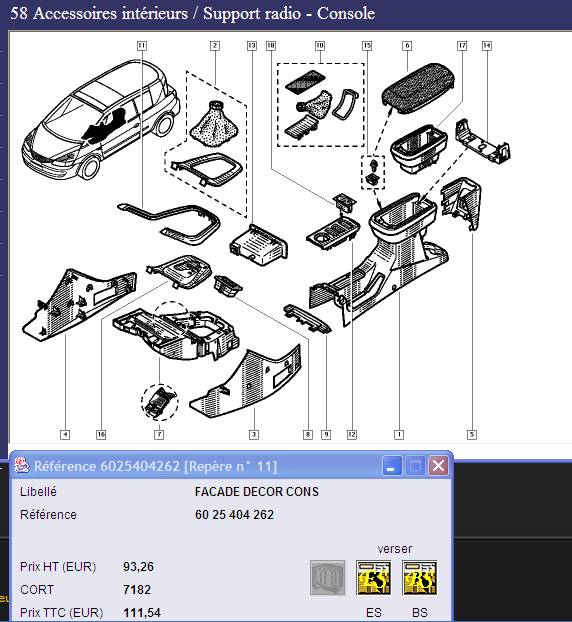 58 Accessoires intérieurs / Support radio - Console

11
2
13
18
10
15
6
17
14
4
16
7
3
8
9
12
1
5

Référence 6025404262 [Repère n° 11]

Libellé FACADE DECOR CONS
Référence 60 25 404 262

verser

Prix HT (EUR) 93,26
CORT 7182
Prix TTC (EUR) 111,54

ES
BS