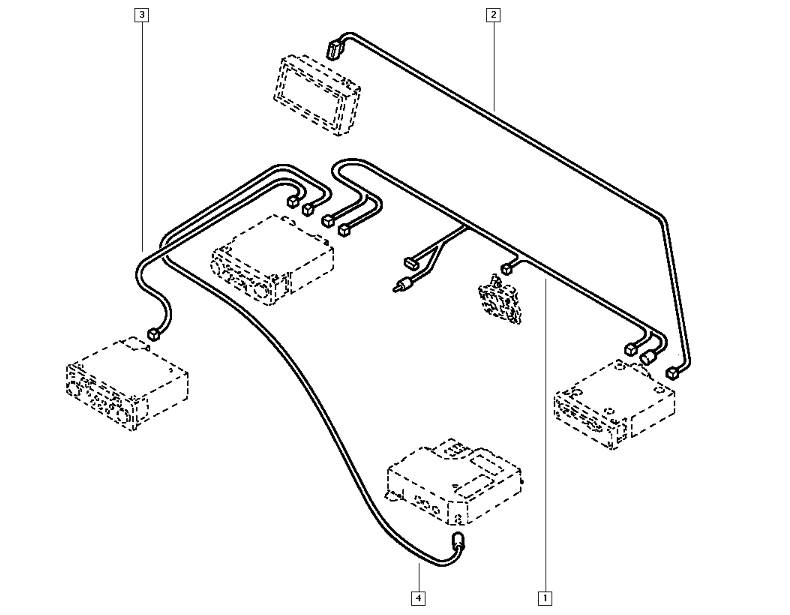 3
2
4
1