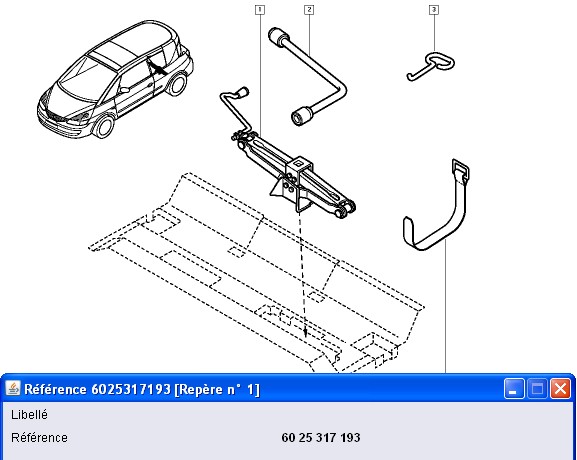 1
2
3
Référence 6025317193 [Repère n° 1]
Libellé
Référence 60 25 317 193