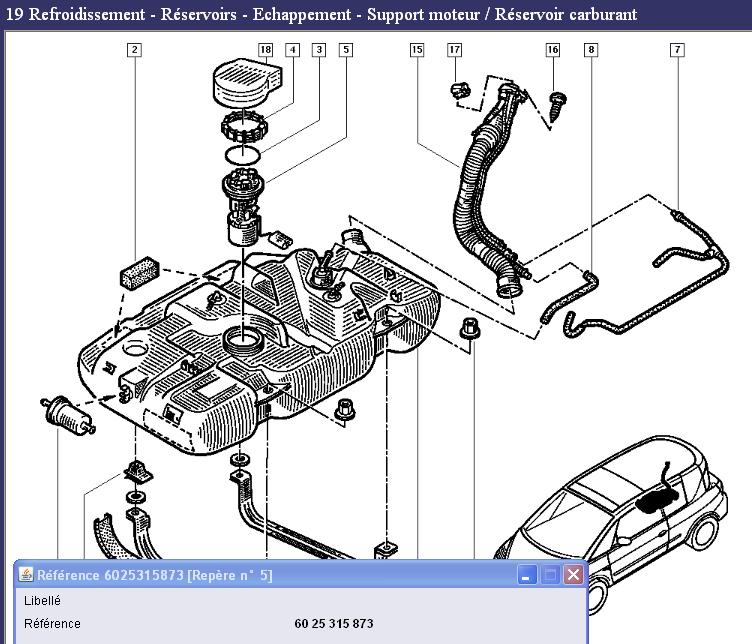 19 Refroidissement - Réservoirs - Echappement - Support moteur / Réservoir carburant

2

18

4

3

5

15

17

16

8

7

Référence 6025315873 [Repère n° 5]

Libellé

Référence

60 25 315 873