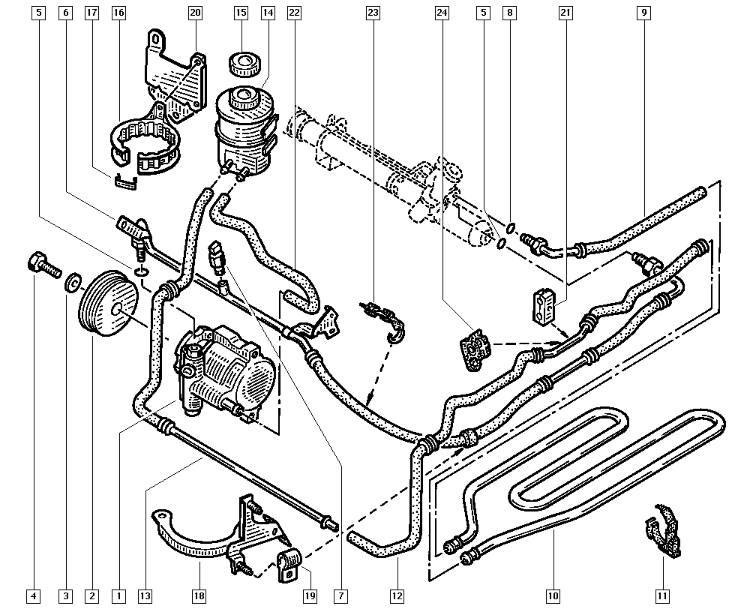 5 6 17 16 20 15 14 22 23 24 5 8 21 9

4 3 2 1 13 18 19 7 12 10 11