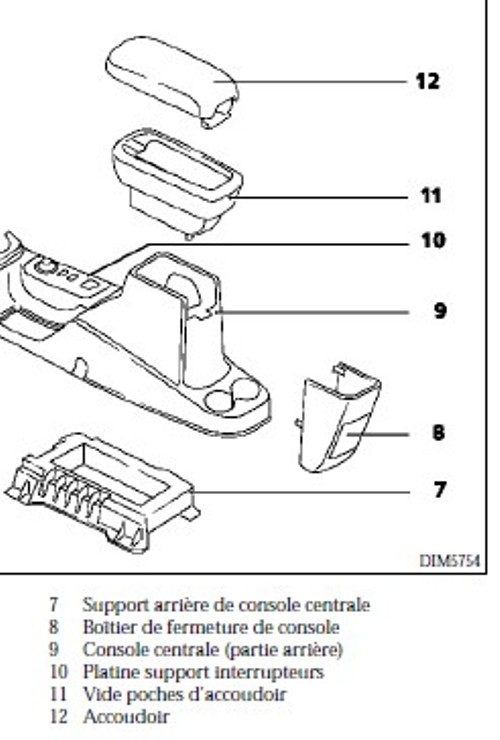 12

11

10

9

8

7

DIM5754

7 Support arrière de console centrale
8 Boîtier de fermeture de console
9 Console centrale (partie arrière)
10 Platine support interrupteurs
11 Vide poches d'accoudoir
12 Accoudoir