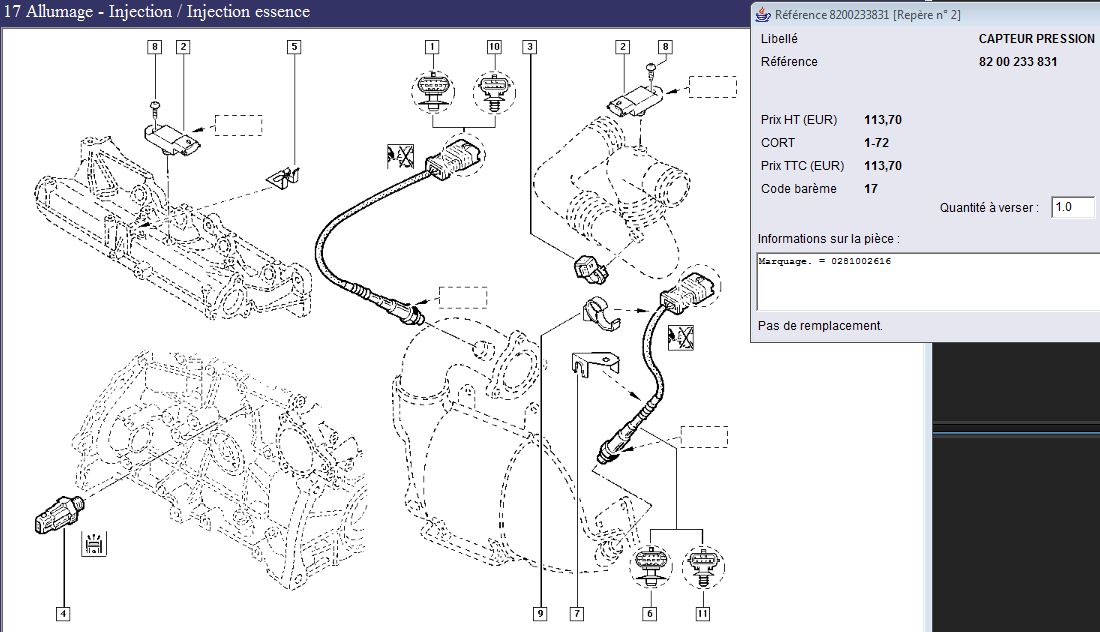 17 Allumage - Injection / Injection essence

8 2 5 1 10 3 2 8

4 9 7 6 11

Référence 8200233831 [Repère n° 2]

Libellé CAPTEUR PRESSION
Référence 82 00 233 831

Prix HT (EUR) 113,70
CORT 1-72
Prix TTC (EUR) 113,70
Code barème 17

Quantité à verser : 1.0

Informations sur la pièce :

Marquage. = 0281002616

Pas de remplacement.