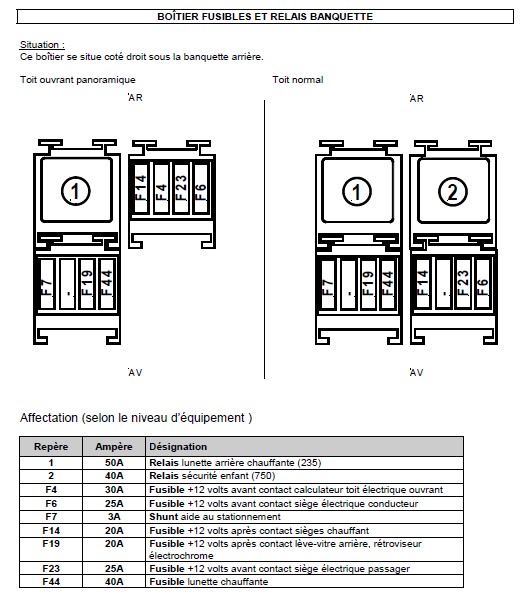 BOÎTIER FUSIBLES ET RELAIS BANQUETTE

Situation :
Ce boîtier se situe coté droit sous la banquette arrière.

Toit ouvrant panoramique

AR

1

F14 F4 F23 F6

F7 - F19 F44

AV

Toit normal

AR

1

2

F7 - F19 F44

F14 - F23 F6

AV

Affectation (selon le niveau d'équipement )

| Repère | Ampère | Désignation |
|---|---|---|
| 1 | 50A | Relais lunette arrière chauffante (235) |
| 2 | 40A | Relais sécurité enfant (750) |
| F4 | 30A | Fusible +12 volts avant contact calculateur toit électrique ouvrant |
| F6 | 25A | Fusible +12 volts avant contact siège électrique conducteur |
| F7 | 3A | Shunt aide au stationnement |
| F14 | 20A | Fusible +12 volts après contact sièges chauffant |
| F19 | 20A | Fusible +12 volts après contact lève-vitre arrière, rétroviseur électrochrome |
| F23 | 25A | Fusible +12 volts avant contact siège électrique passager |
| F44 | 40A | Fusible lunette chauffante |