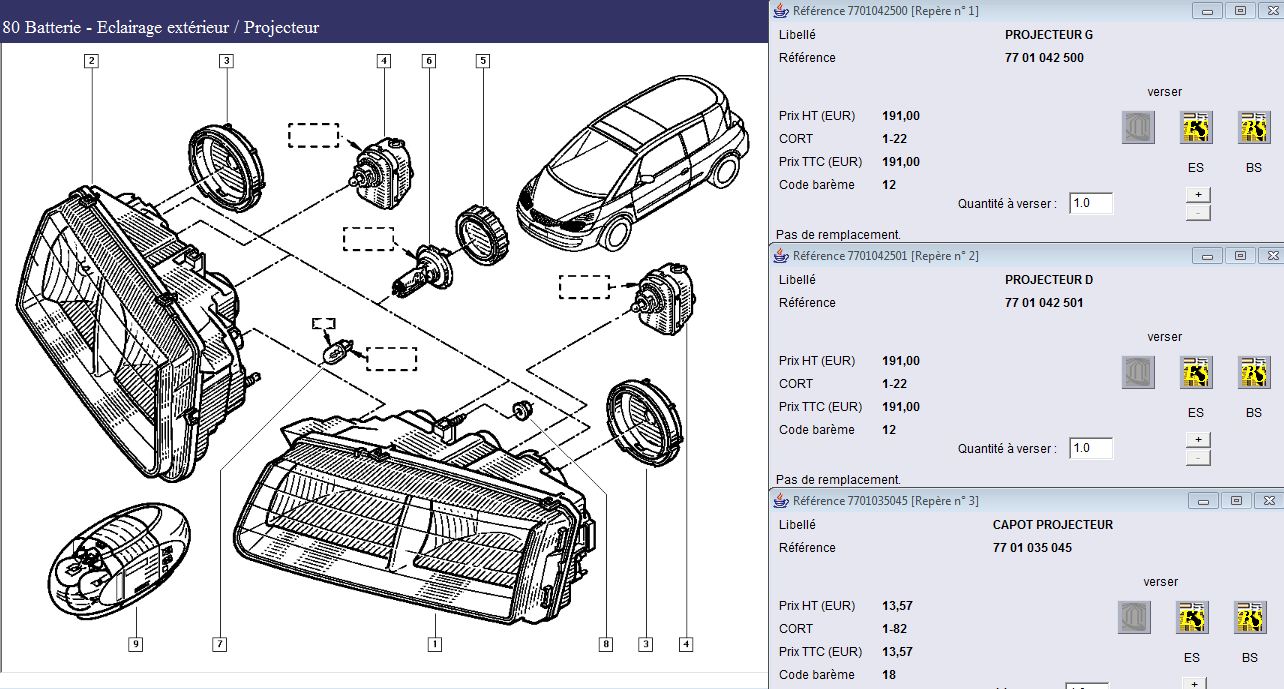 80 Batterie - Eclairage extérieur / Projecteur

2
3
4
6
5
9
7
1
8
3
4

Référence 7701042500 [Repère n° 1]
Libellé PROJECTEUR G
Référence 77 01 042 500
verser
Prix HT (EUR) 191,00
CORT 1-22
Prix TTC (EUR) 191,00
Code barème 12
ES BS
Quantité à verser : 1.0
+
-
Pas de remplacement.

Référence 7701042501 [Repère n° 2]
Libellé PROJECTEUR D
Référence 77 01 042 501
verser
Prix HT (EUR) 191,00
CORT 1-22
Prix TTC (EUR) 191,00
Code barème 12
ES BS
Quantité à verser : 1.0
+
-
Pas de remplacement.

Référence 7701035045 [Repère n° 3]
Libellé CAPOT PROJECTEUR
Référence 77 01 035 045
verser
Prix HT (EUR) 13,57
CORT 1-82
Prix TTC (EUR) 13,57
Code barème 18
ES BS
+