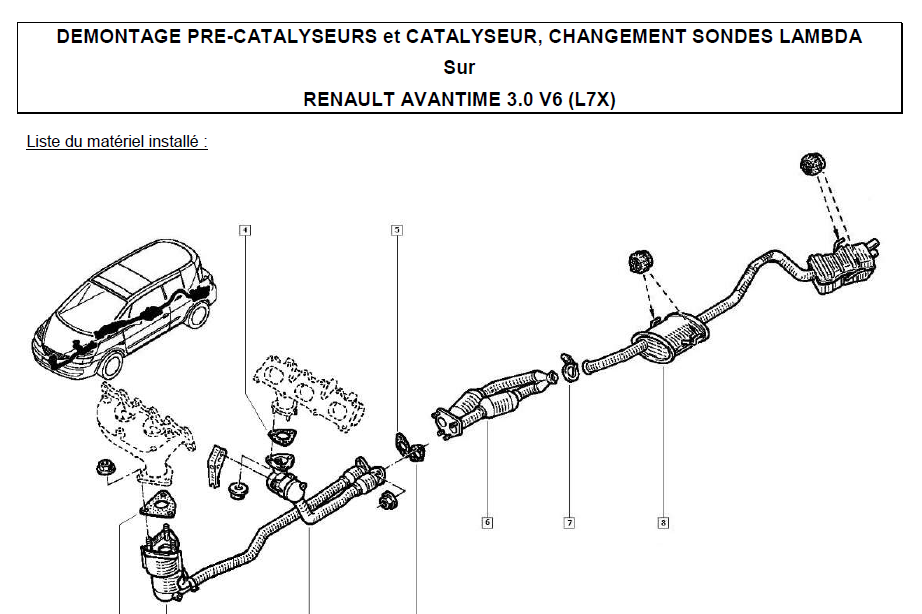 DEMONTAGE PRE-CATALYSEURS et CATALYSEUR, CHANGEMENT SONDES LAMBDA
Sur
RENAULT AVANTIME 3.0 V6 (L7X)

Liste du matériel installé :

4
5
6
7
8