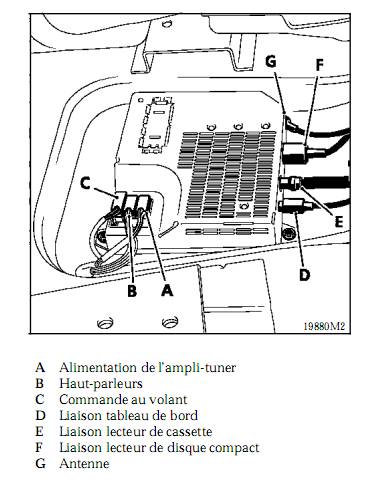 G F
C
E
D
B A
19880M2

A Alimentation de l'ampli-tuner
B Haut-parleurs
C Commande au volant
D Liaison tableau de bord
E Liaison lecteur de cassette
F Liaison lecteur de disque compact
G Antenne