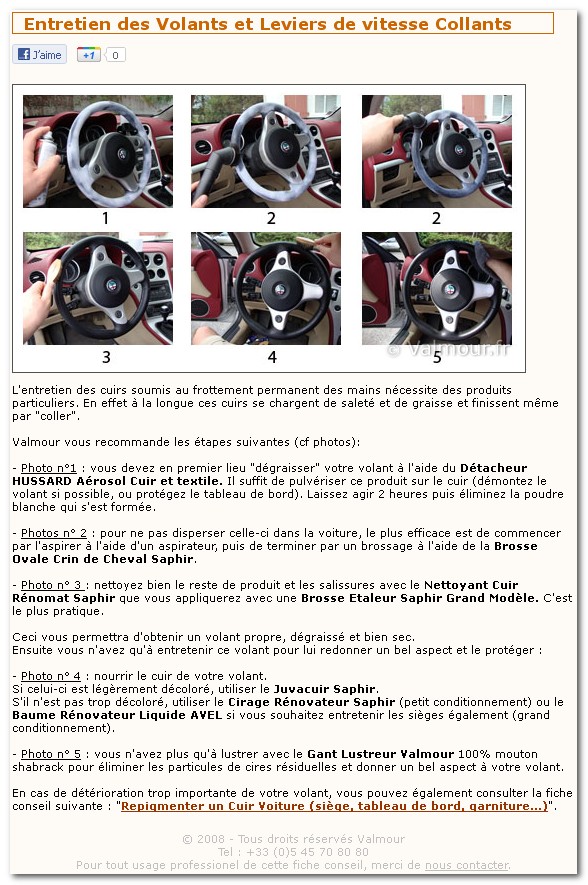 Entretien des Volants et Leviers de vitesse Collants

J'aime +1 0

1 2 2
3 4 5
© Valmour.fr

L'entretien des cuirs soumis au frottement permanent des mains nécessite des produits particuliers. En effet à la longue ces cuirs se chargent de saleté et de graisse et finissent même par "coller".

Valmour vous recommande les étapes suivantes (cf photos):

- Photo n°1 : vous devez en premier lieu "dégraisser" votre volant à l'aide du Détacheur HUSSARD Aérosol Cuir et textile. Il suffit de pulvériser ce produit sur le cuir (démontez le volant si possible, ou protégez le tableau de bord). Laissez agir 2 heures puis éliminez la poudre blanche qui s'est formée.

- Photos n° 2 : pour ne pas disperser celle-ci dans la voiture, le plus efficace est de commencer par l'aspirer à l'aide d'un aspirateur, puis de terminer par un brossage à l'aide de la Brosse Ovale Crin de Cheval Saphir.

- Photo n° 3 : nettoyez bien le reste de produit et les salissures avec le Nettoyant Cuir Rénomat Saphir que vous appliquerez avec une Brosse Etaleur Saphir Grand Modèle. C'est le plus pratique.

Ceci vous permettra d'obtenir un volant propre, dégraissé et bien sec.
Ensuite vous n'avez qu'à entretenir ce volant pour lui redonner un bel aspect et le protéger :

- Photo n° 4 : nourrir le cuir de votre volant.
Si celui-ci est légèrement décoloré, utiliser le Juvacuir Saphir.
S'il n'est pas trop décoloré, utiliser le Cirage Rénovateur Saphir (petit conditionnement) ou le Baume Rénovateur Liquide AVEL si vous souhaitez entretenir les sièges également (grand conditionnement).

- Photo n° 5 : vous n'avez plus qu'à lustrer avec le Gant Lustreur Valmour 100% mouton shabrack pour éliminer les particules de cires résiduelles et donner un bel aspect à votre volant.

En cas de détérioration trop importante de votre volant, vous pouvez également consulter la fiche conseil suivante : "Repigmenter un Cuir Voiture (siège, tableau de bord, garniture...)".

© 2008 - Tous droits réservés Valmour
Tel : +33 (0)5 45 70 80 80
Pour tout usage professionel de cette fiche conseil, merci de nous contacter.