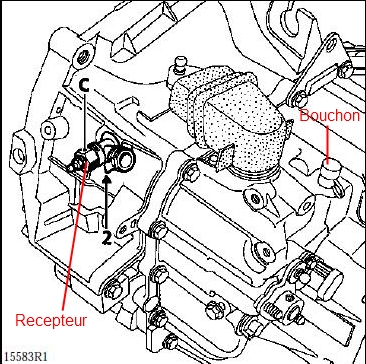 C

Bouchon

2

Recepteur

15583R1