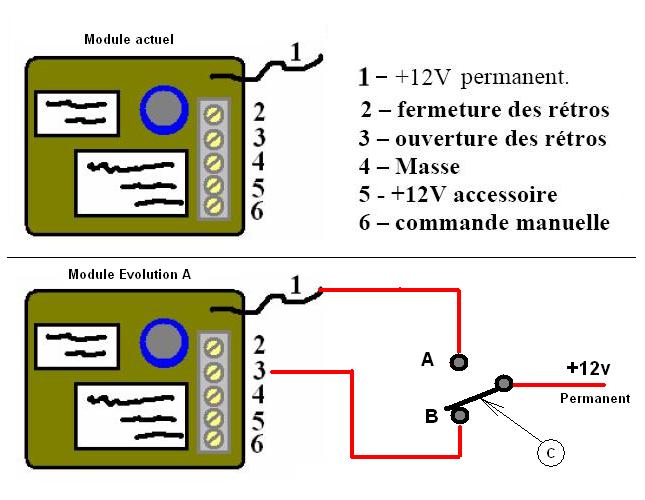 Module actuel

1

2
3
4
5
6

1 – +12V permanent.
2 – fermeture des rétros
3 – ouverture des rétros
4 – Masse
5 - +12V accessoire
6 – commande manuelle

Module Evolution A

1

2
3
4
5
6

A

B

+12v
Permanent

C