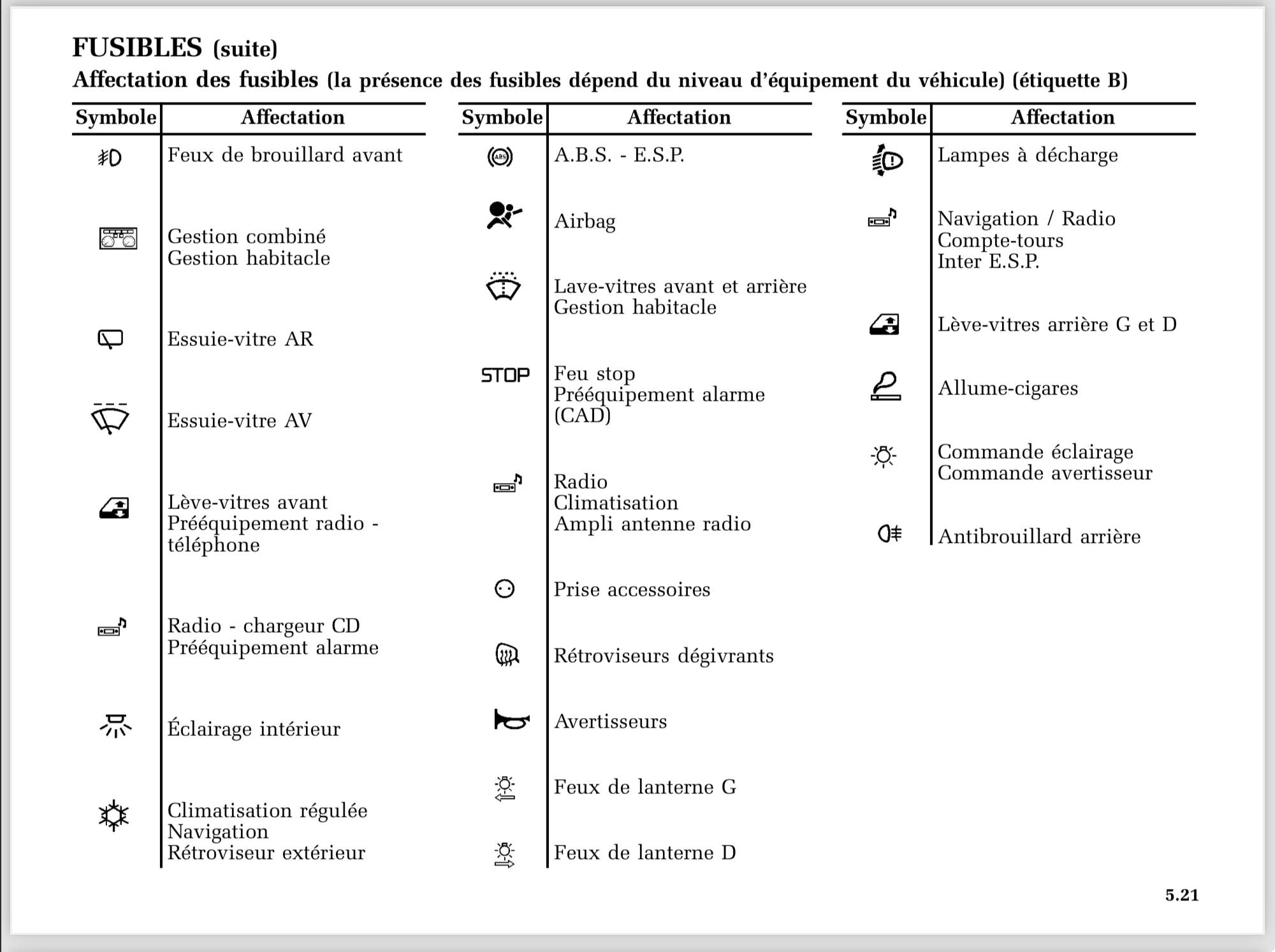 FUSIBLES (suite)

Affectation des fusibles (la présence des fusibles dépend du niveau d'équipement du véhicule) (étiquette B)

| Symbole | Affectation |
|---|---|
| | Feux de brouillard avant |
| | Gestion combiné Gestion habitacle |
| | Essuie-vitre AR |
| | Essuie-vitre AV |
| | Lève-vitres avant Prééquipement radio - téléphone |
| | Radio - chargeur CD Prééquipement alarme |
| | Éclairage intérieur |
| | Climatisation régulée Navigation Rétroviseur extérieur |

| Symbole | Affectation |
|---|---|
| ABS | A.B.S. - E.S.P. |
| | Airbag |
| | Lave-vitres avant et arrière Gestion habitacle |
| STOP | Feu stop Prééquipement alarme (CAD) |
| | Radio Climatisation Ampli antenne radio |
| | Prise accessoires |
| | Rétroviseurs dégivrants |
| | Avertisseurs |
| | Feux de lanterne G |
| | Feux de lanterne D |

| Symbole | Affectation |
|---|---|
| | Lampes à décharge |
| | Navigation / Radio Compte-tours Inter E.S.P. |
| | Lève-vitres arrière G et D |
| | Allume-cigares |
| | Commande éclairage Commande avertisseur |
| | Antibrouillard arrière |

5.21