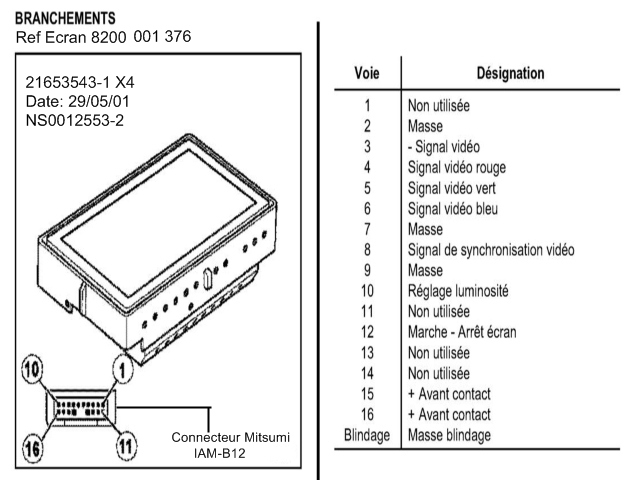 BRANCHEMENTS
Ref Ecran 8200 001 376

21653543-1 X4
Date: 29/05/01
NS0012553-2

10
1
16
11
Connecteur Mitsumi
IAM-B12

| Voie | Désignation |
|---|---|
| 1 | Non utilisée |
| 2 | Masse |
| 3 | - Signal vidéo |
| 4 | Signal vidéo rouge |
| 5 | Signal vidéo vert |
| 6 | Signal vidéo bleu |
| 7 | Masse |
| 8 | Signal de synchronisation vidéo |
| 9 | Masse |
| 10 | Réglage luminosité |
| 11 | Non utilisée |
| 12 | Marche - Arrêt écran |
| 13 | Non utilisée |
| 14 | Non utilisée |
| 15 | + Avant contact |
| 16 | + Avant contact |
| Blindage | Masse blindage |