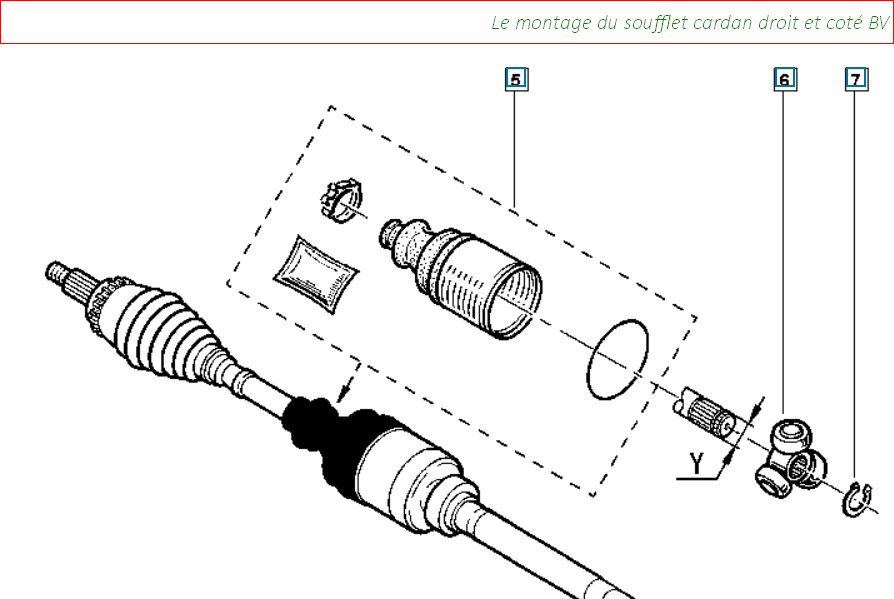 Le montage du soufflet cardan droit et coté BV

5

6

7

Y