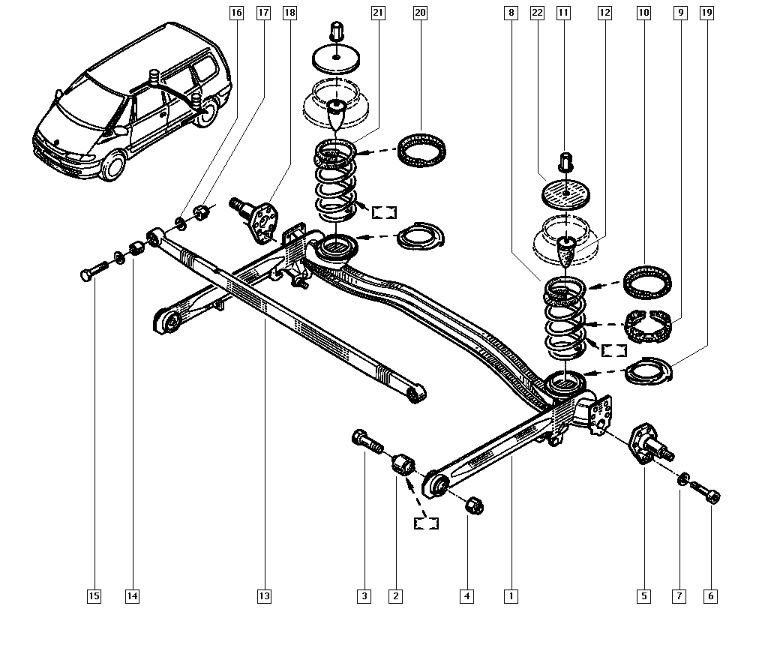 16
17
18
21
20
8
22
11
12
10
9
19
15
14
13
3
2
4
1
5
7
6