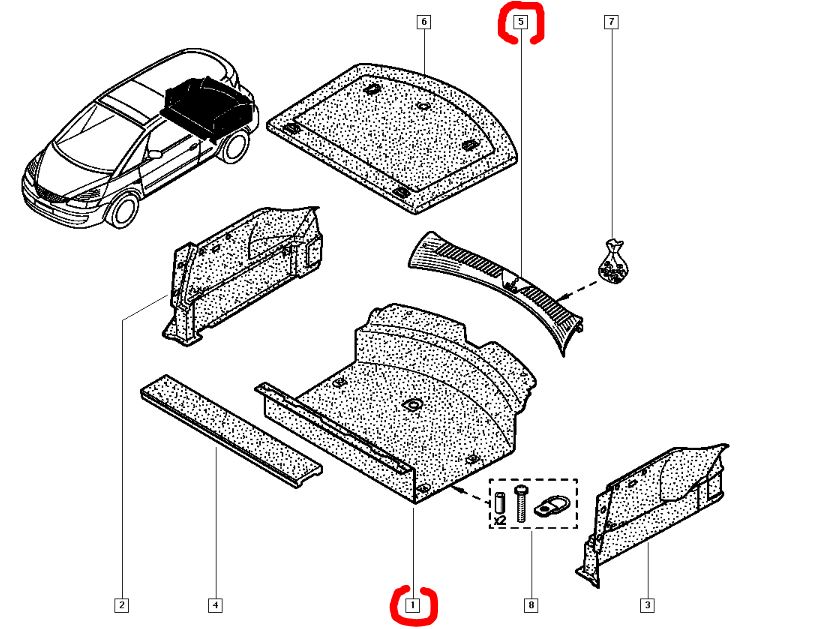 6
5
7
X2
2
4
1
8
3