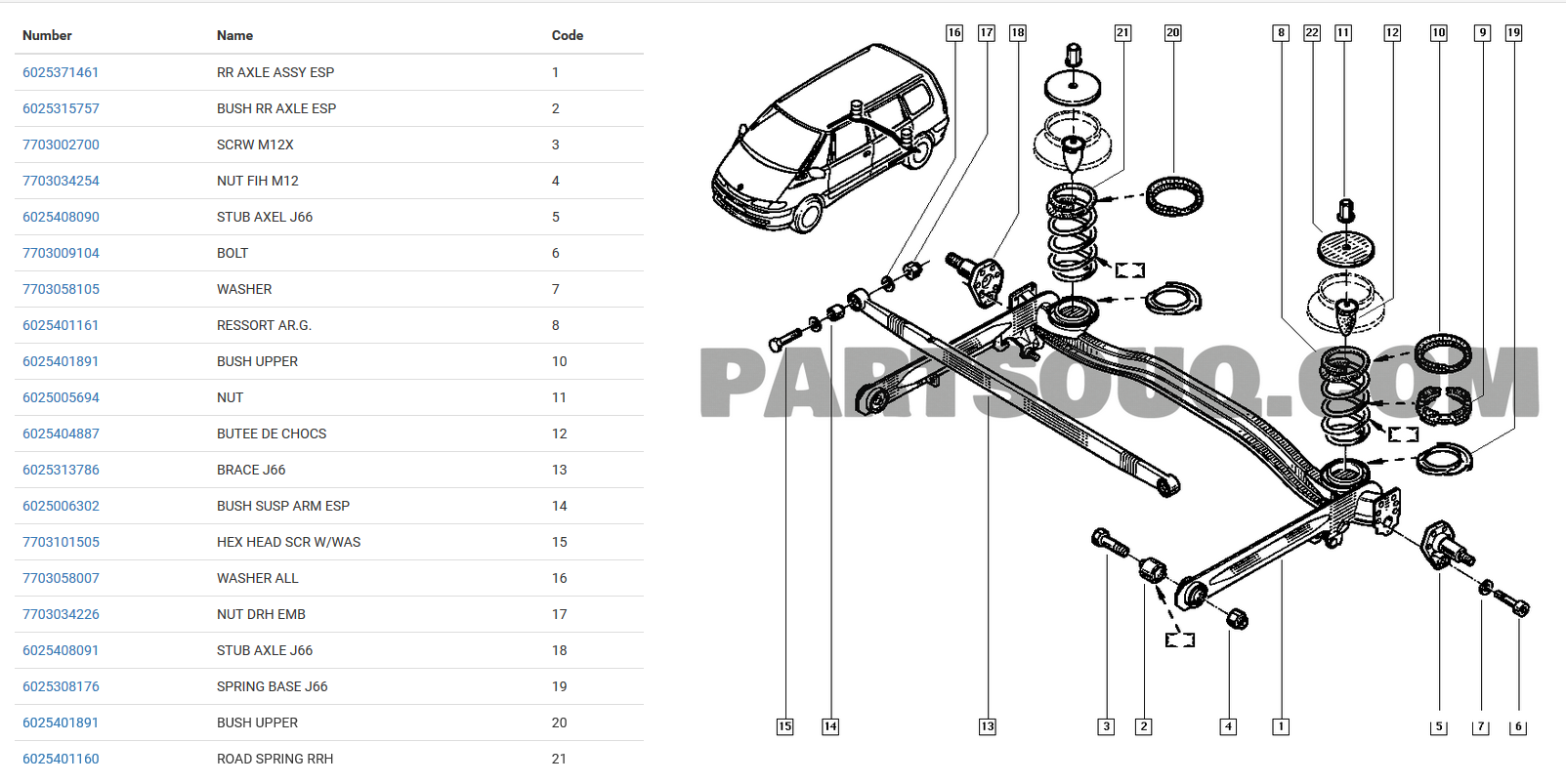 | Number | Name | Code |
|---|---|---|
| 6025371461 | RR AXLE ASSY ESP | 1 |
| 6025315757 | BUSH RR AXLE ESP | 2 |
| 7703002700 | SCRW M12X | 3 |
| 7703034254 | NUT FIH M12 | 4 |
| 6025408090 | STUB AXEL J66 | 5 |
| 7703009104 | BOLT | 6 |
| 7703058105 | WASHER | 7 |
| 6025401161 | RESSORT AR.G. | 8 |
| 6025401891 | BUSH UPPER | 10 |
| 6025005694 | NUT | 11 |
| 6025404887 | BUTEE DE CHOCS | 12 |
| 6025313786 | BRACE J66 | 13 |
| 6025006302 | BUSH SUSP ARM ESP | 14 |
| 7703101505 | HEX HEAD SCR W/WAS | 15 |
| 7703058007 | WASHER ALL | 16 |
| 7703034226 | NUT DRH EMB | 17 |
| 6025408091 | STUB AXLE J66 | 18 |
| 6025308176 | SPRING BASE J66 | 19 |
| 6025401891 | BUSH UPPER | 20 |
| 6025401160 | ROAD SPRING RRH | 21 |

16 17 18 21 20 8 22 11 12 10 9 19

PARTSOUQ.COM

15 14 13 3 2 4 1 5 7 6