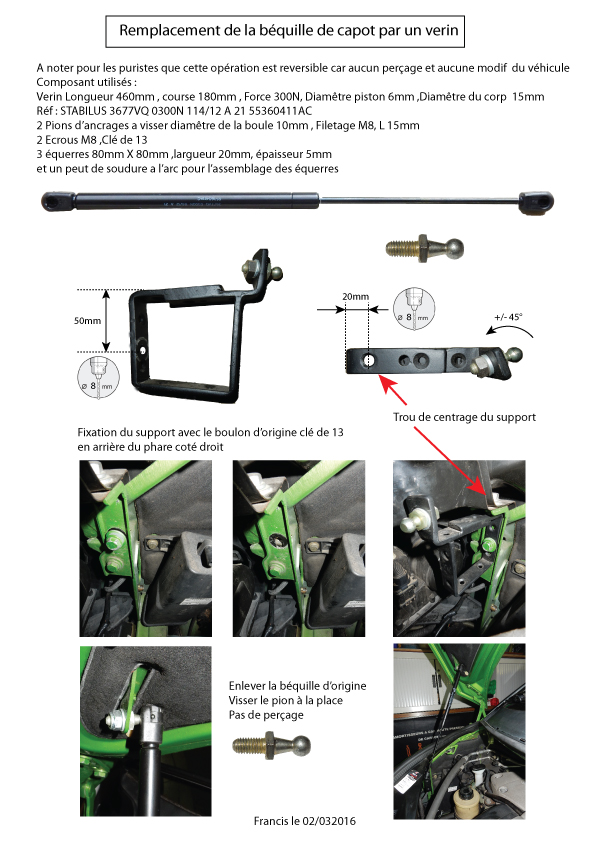 Remplacement de la béquille de capot par un verin

A noter pour les puristes que cette opération est reversible car aucun perçage et aucune modif du véhicule
Composant utilisés :
Verin Longueur 460mm , course 180mm , Force 300N, Diamètre piston 6mm ,Diamètre du corp 15mm
Réf : STABILUS 3677VQ 0300N 114/12 A 21 55360411AC
2 Pions d'ancrages a visser diamètre de la boule 10mm , Filetage M8, L 15mm
2 Ecrous M8 ,Clé de 13
3 équerres 80mm X 80mm ,largueur 20mm, épaisseur 5mm
et un peut de soudure a l'arc pour l'assemblage des équerres

50mm

ø 8 mm

20mm

ø 8 mm

+/- 45°

Trou de centrage du support

Fixation du support avec le boulon d'origine clé de 13
en arrière du phare coté droit

Enlever la béquille d'origine
Visser le pion à la place
Pas de perçage

Francis le 02/032016