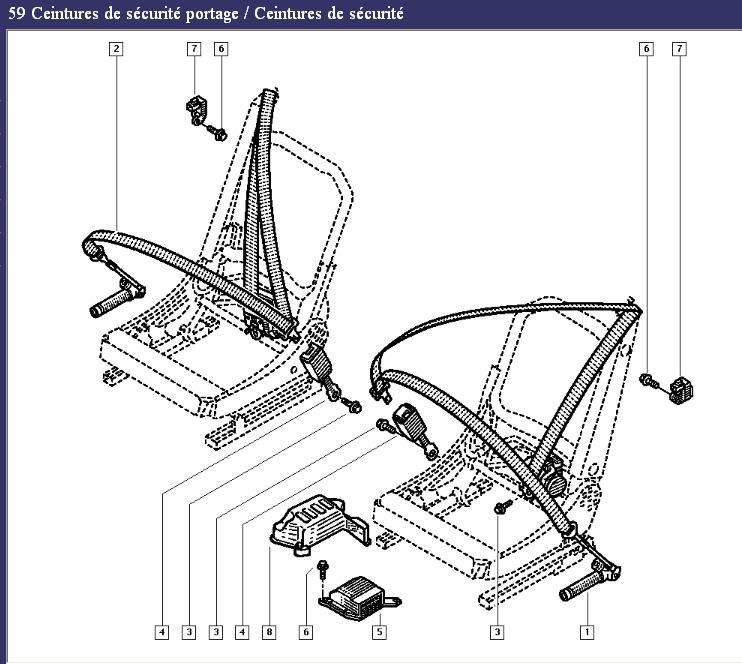 59 Ceintures de sécurité portage / Ceintures de sécurité

2
7
6
6
7
4
3
3
4
8
6
5
3
1