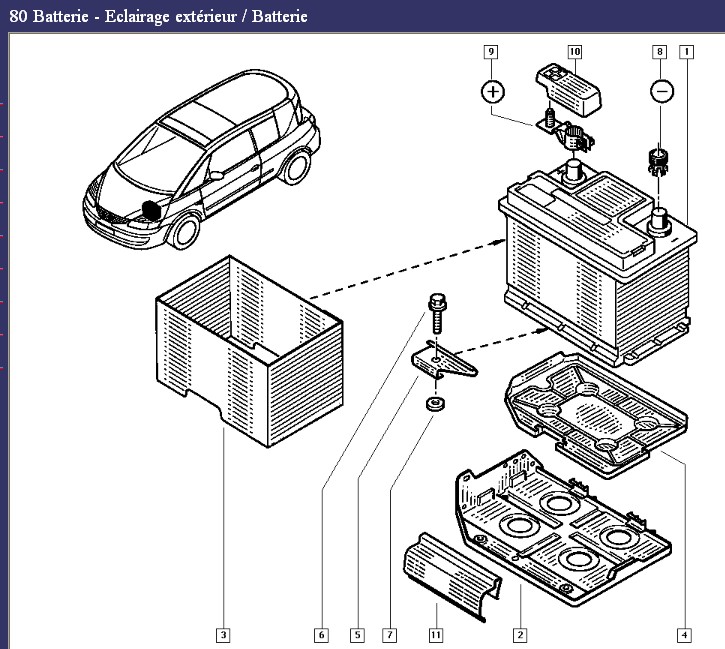 80 Batterie - Eclairage extérieur / Batterie

9
10
8
1
+
−
3
6
5
7
11
2
4