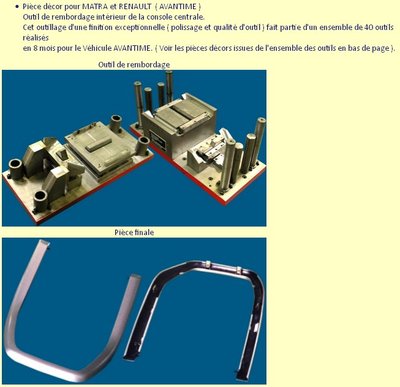 • Pièce décor pour MATRA et RENAULT ( AVANTIME )
Outil de rembordage intérieur de la console centrale.
Cet outillage d'une finition exceptionnelle ( polissage et qualité d'outil ) fait partie d'un ensemble de 40 outils réalisés
en 8 mois pour le Véhicule AVANTIME. ( Voir les pièces décors issues de l'ensemble des outils en bas de page ).

Outil de rembordage

Pièce finale