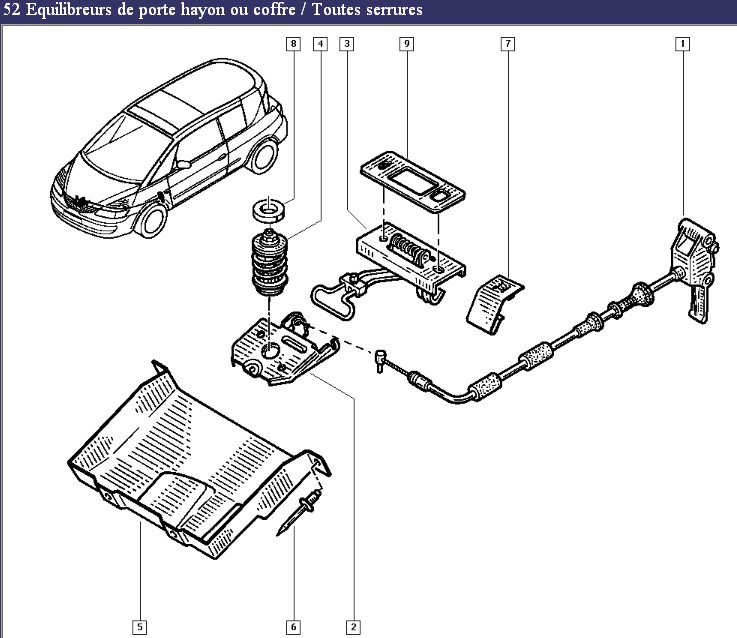 52 Equilibreurs de porte hayon ou coffre / Toutes serrures

8
4
3
9
7
1
5
6
2