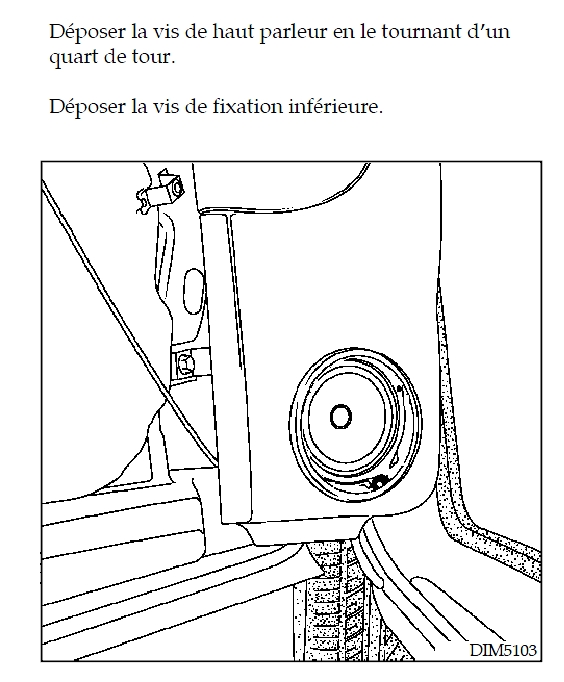 Déposer la vis de haut parleur en le tournant d'un quart de tour.

Déposer la vis de fixation inférieure.

DIM5103